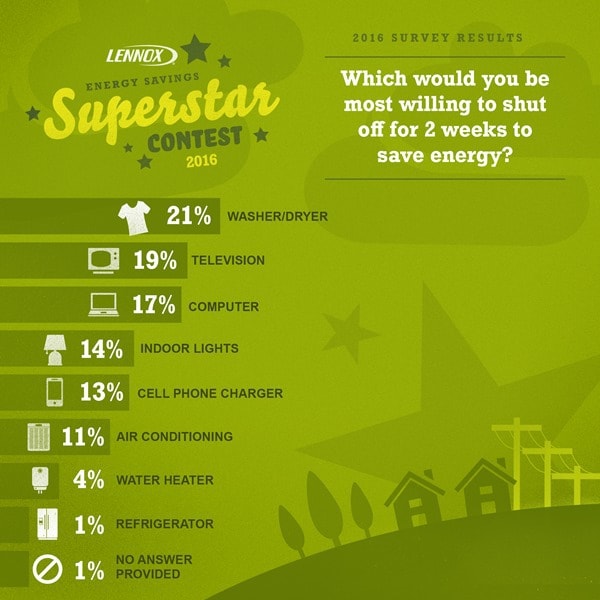 LENNOX

ENERGY SAVINGS

Superstar

CONTEST

2016

2016 SURVEY RESULTS

Which would you be most willing to shut off for 2 weeks to save energy?

21% WASHER/DRYER

19% TELEVISION

17% COMPUTER

14% INDOOR LIGHTS

13% CELL PHONE CHARGER

11% AIR CONDITIONING

4% WATER HEATER

1% REFRIGERATOR

1% NO ANSWER PROVIDED